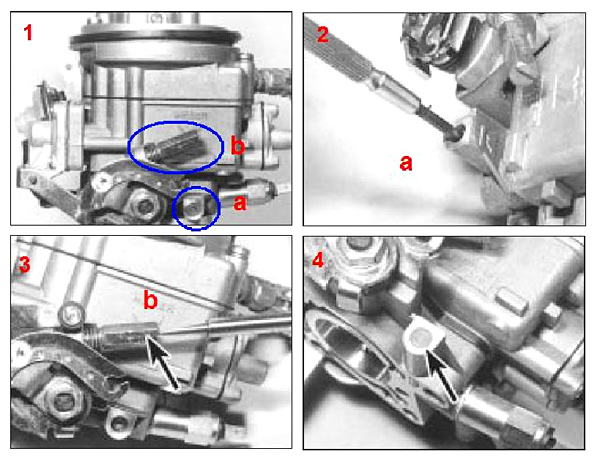 1
b
a

2
a

3
b

4