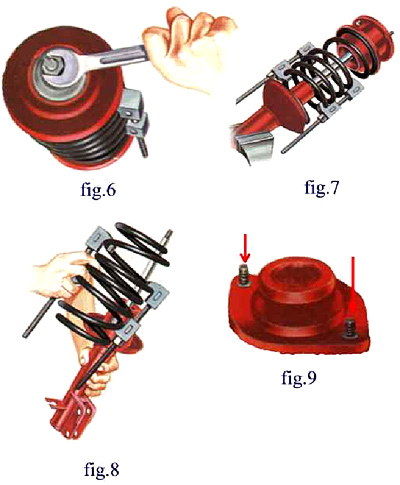 fig.6

fig.7

fig.8

fig.9